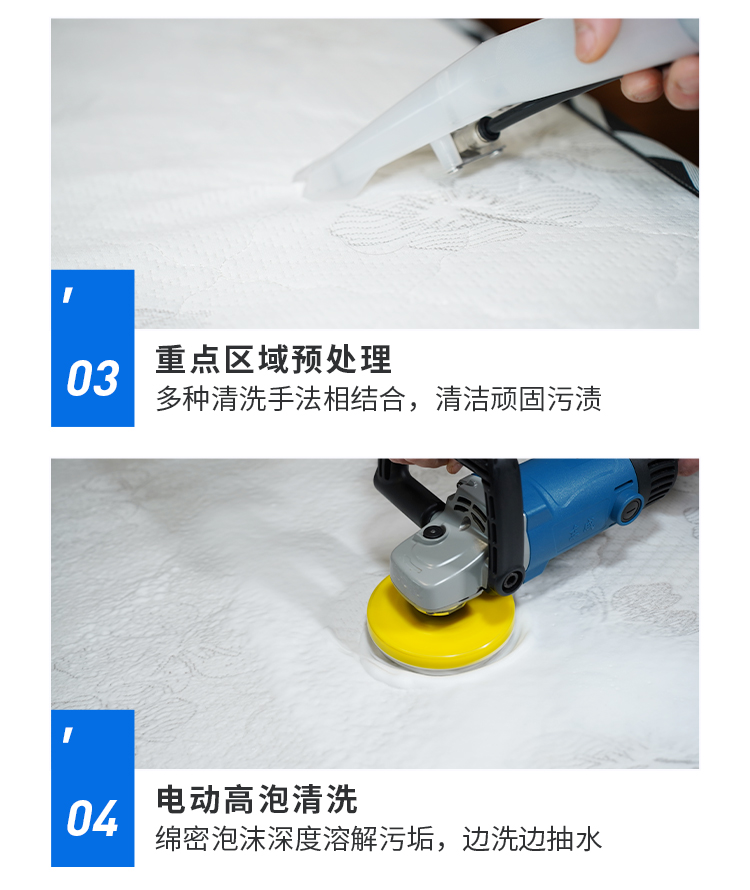 '
03
重点区域预处理
多种清洗手法相结合，清洁顽固污渍

'
04
电动高泡清洗
绵密泡沫深度溶解污垢，边洗边抽水