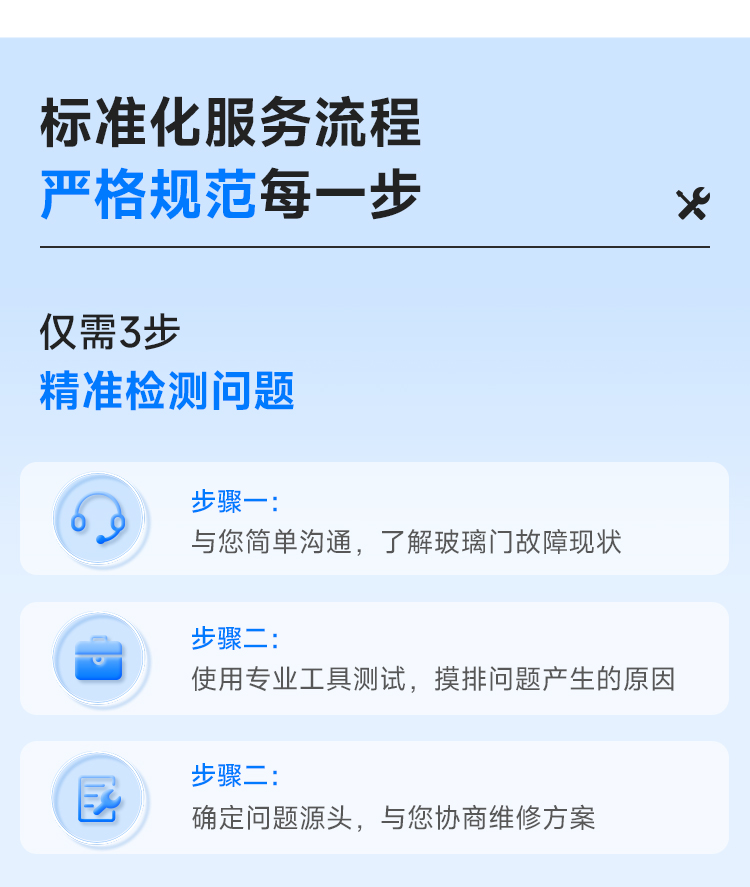 标准化服务流程
严格规范每一步

仅需3步
精准检测问题

步骤一:
与您简单沟通，了解玻璃门故障现状

步骤二:
使用专业工具测试，摸排问题产生的原因

步骤二:
确定问题源头，与您协商维修方案