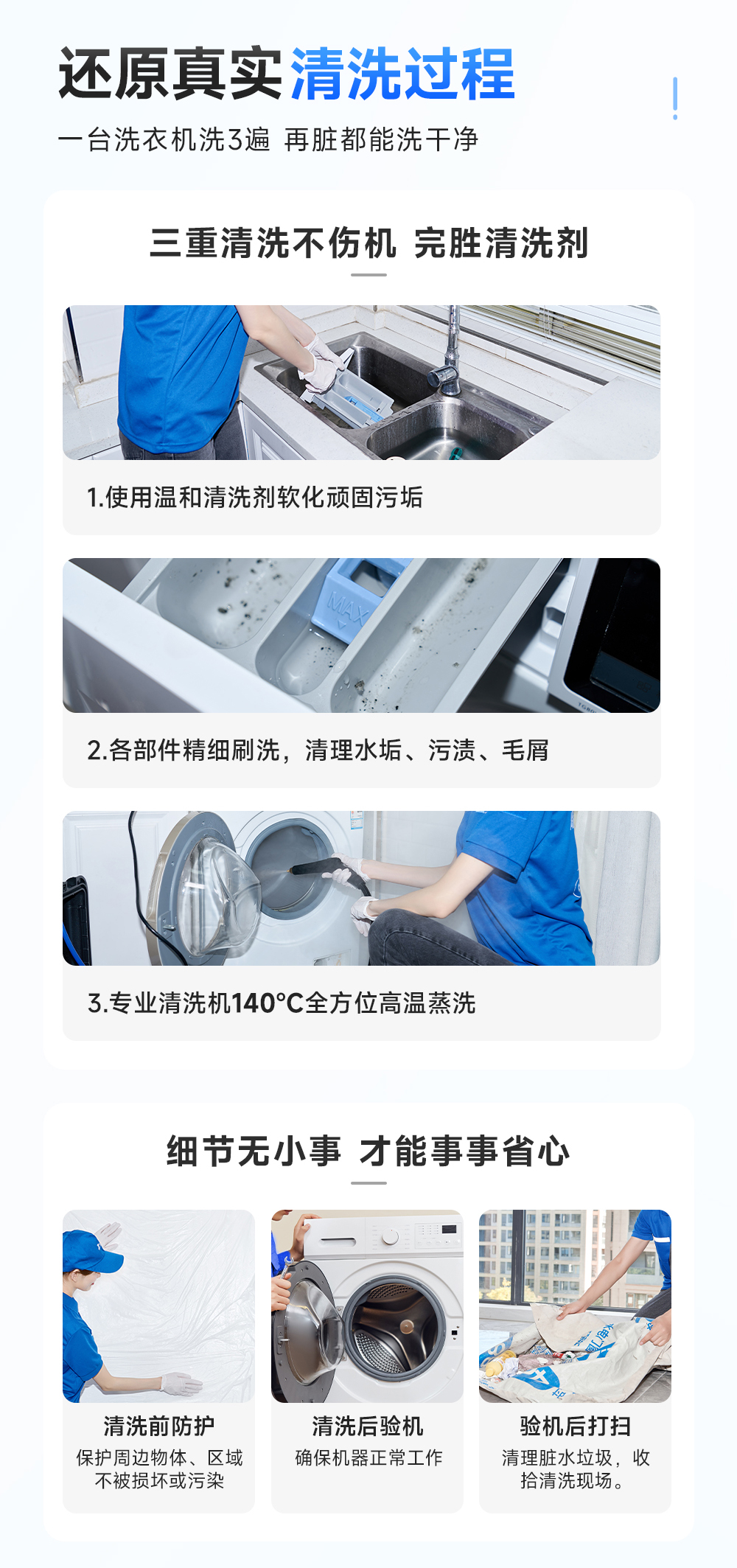 还原真实清洗过程

一台洗衣机洗3遍 再脏都能洗干净

三重清洗不伤机 完胜清洗剂

1.使用温和清洗剂软化顽固污垢

MAX

2.各部件精细刷洗，清理水垢、污渍、毛屑

3.专业清洗机140°C全方位高温蒸洗

细节无小事 才能事事省心

清洗前防护
保护周边物体、区域不被损坏或污染

清洗后验机
确保机器正常工作

验机后打扫
清理脏水垃圾，收拾清洗现场。